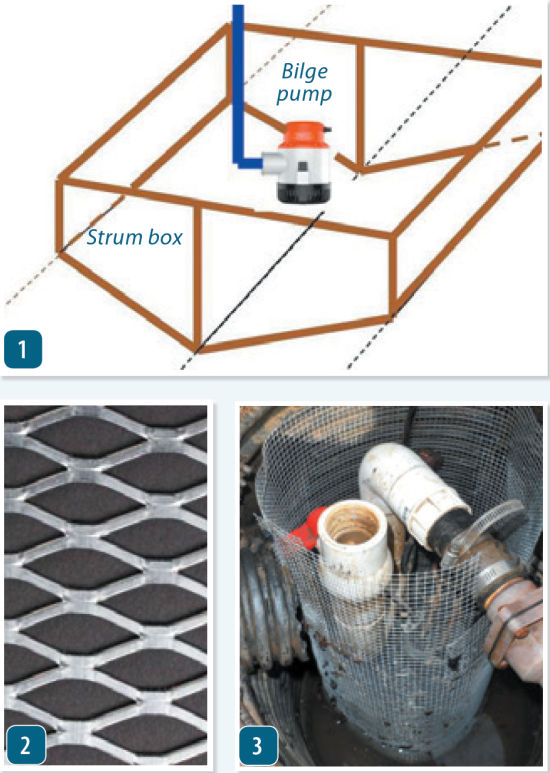 Bilge pump

Strum box

1

2

3